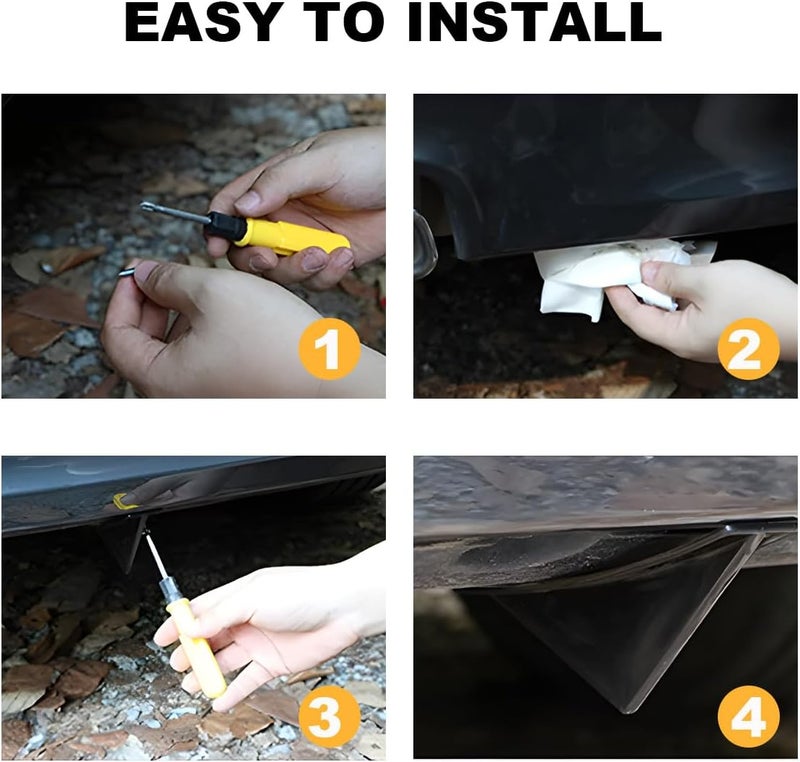 EASY TO INSTALL

1

2

3

4